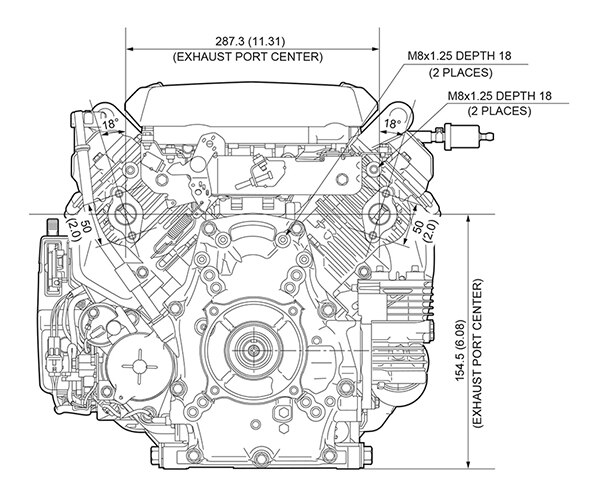 287.3 (11.31)
(EXHAUST PORT CENTER)

M8x1.25 DEPTH 18
(2 PLACES)

M8x1.25 DEPTH 18
(2 PLACES)

18°

18°

50
(2.0)

50
(2.0)

154.5 (6.08)
(EXHAUST PORT CENTER)